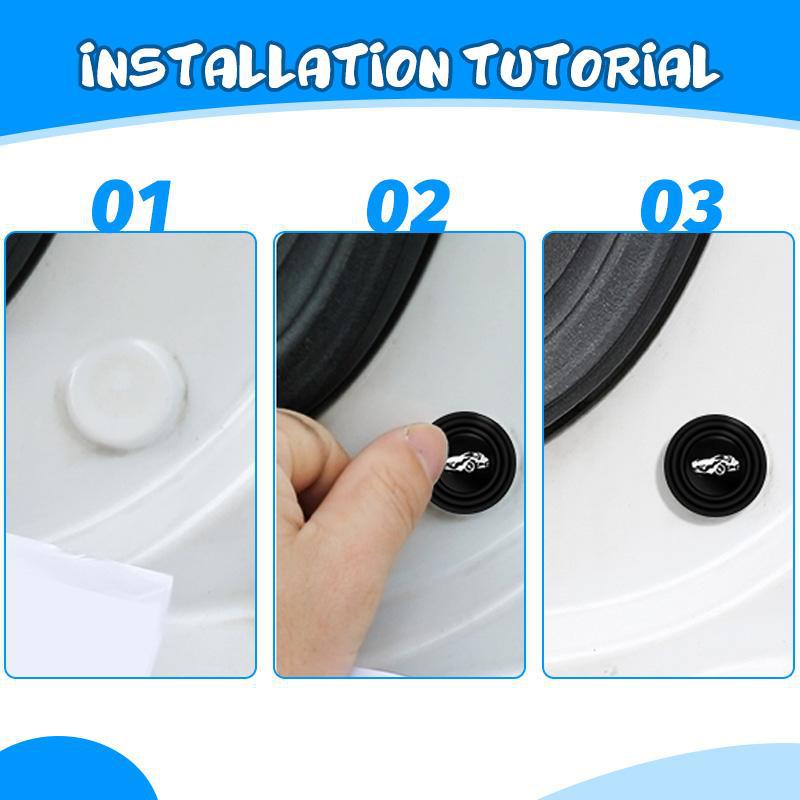 INSTALLATION TUTORIAL

01

02

03